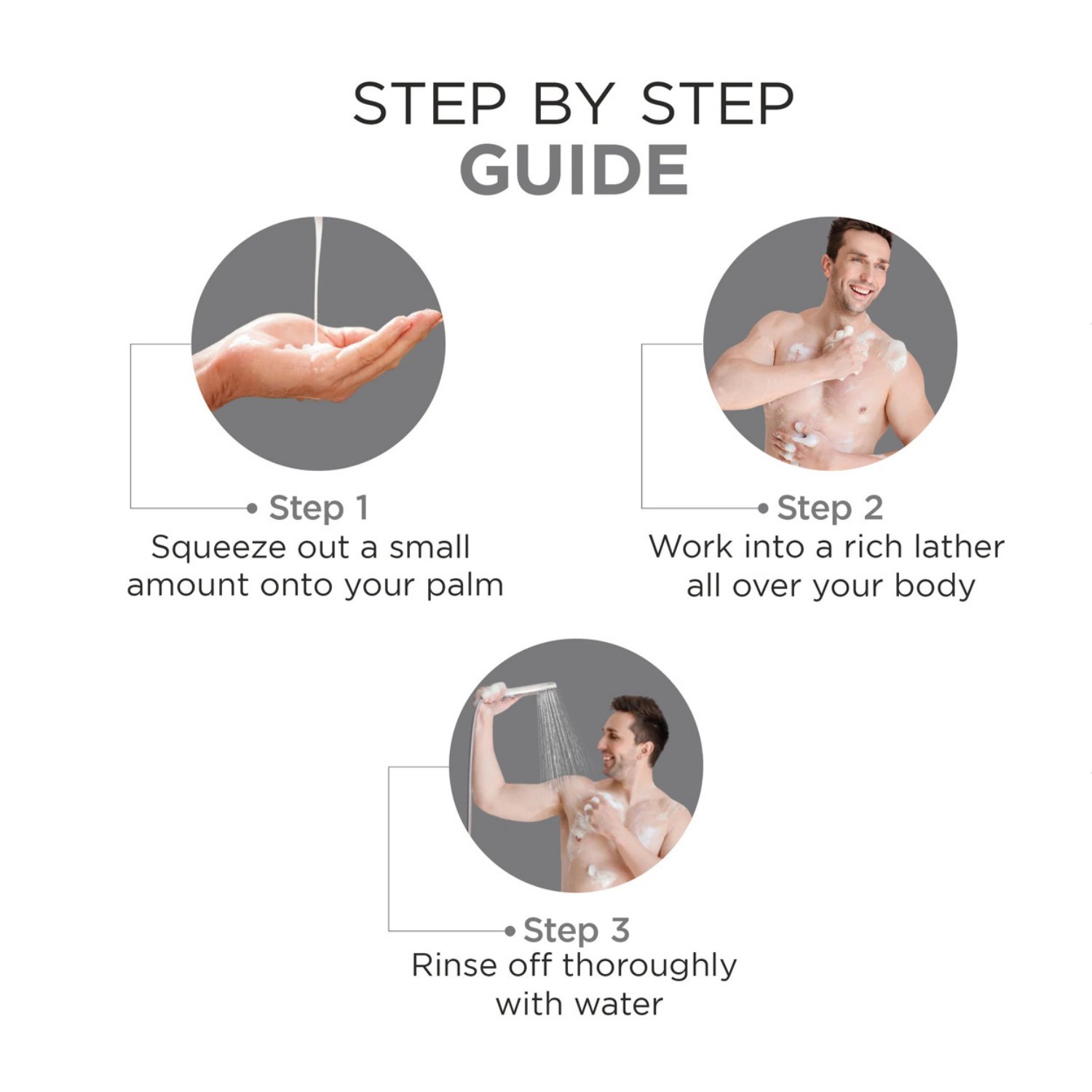 STEP BY STEP
GUIDE

Step 1
Squeeze out a small amount onto your palm

Step 2
Work into a rich lather all over your body

Step 3
Rinse off thoroughly with water