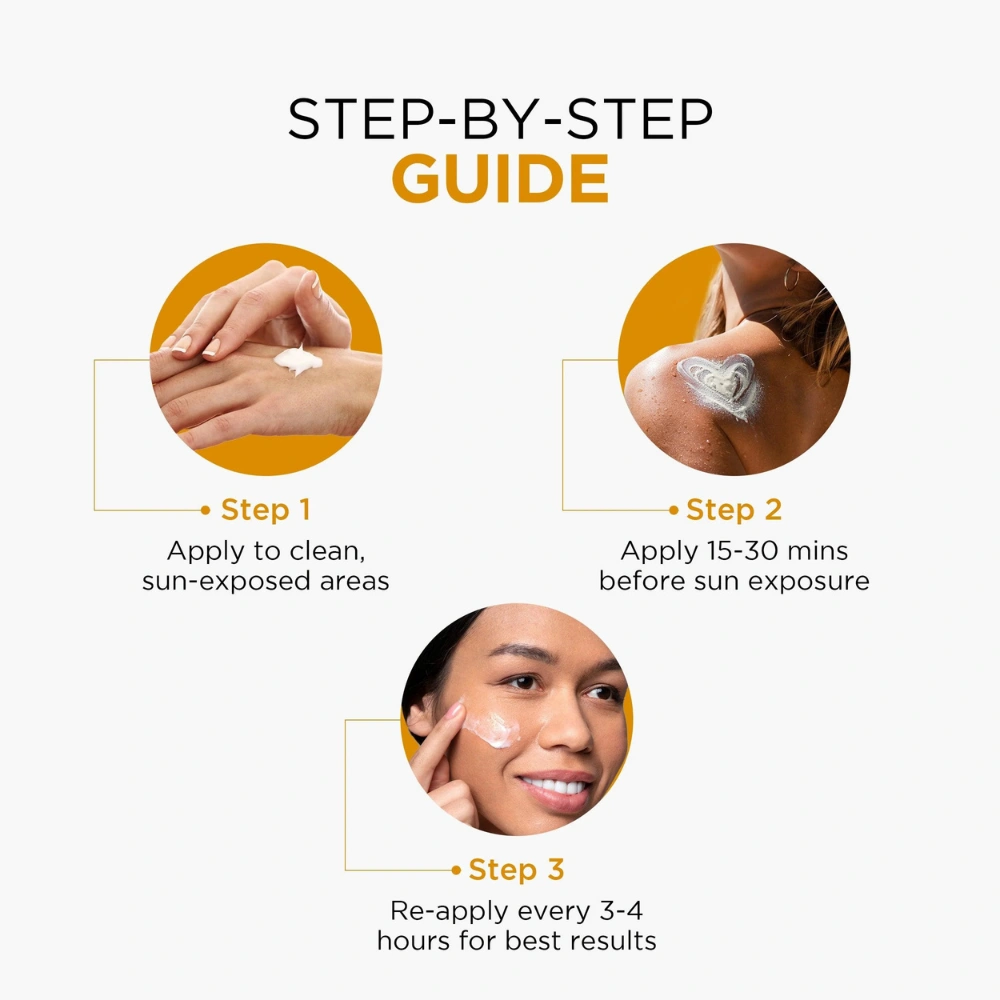 STEP-BY-STEP
GUIDE

Step 1
Apply to clean, sun-exposed areas

Step 2
Apply 15-30 mins before sun exposure

Step 3
Re-apply every 3-4 hours for best results