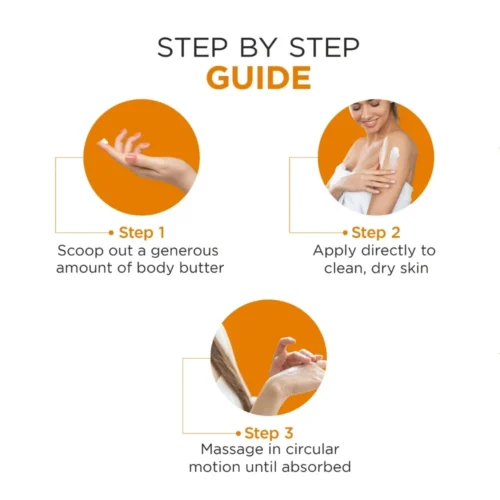 STEP BY STEP
GUIDE

Step 1
Scoop out a generous amount of body butter

Step 2
Apply directly to clean, dry skin

Step 3
Massage in circular motion until absorbed