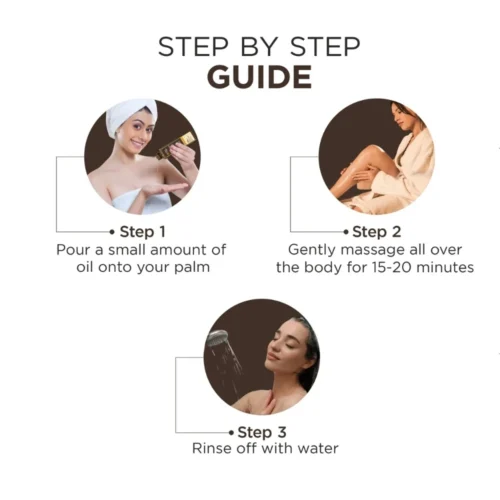 STEP BY STEP
GUIDE

Step 1
Pour a small amount of oil onto your palm

Step 2
Gently massage all over the body for 15-20 minutes

Step 3
Rinse off with water