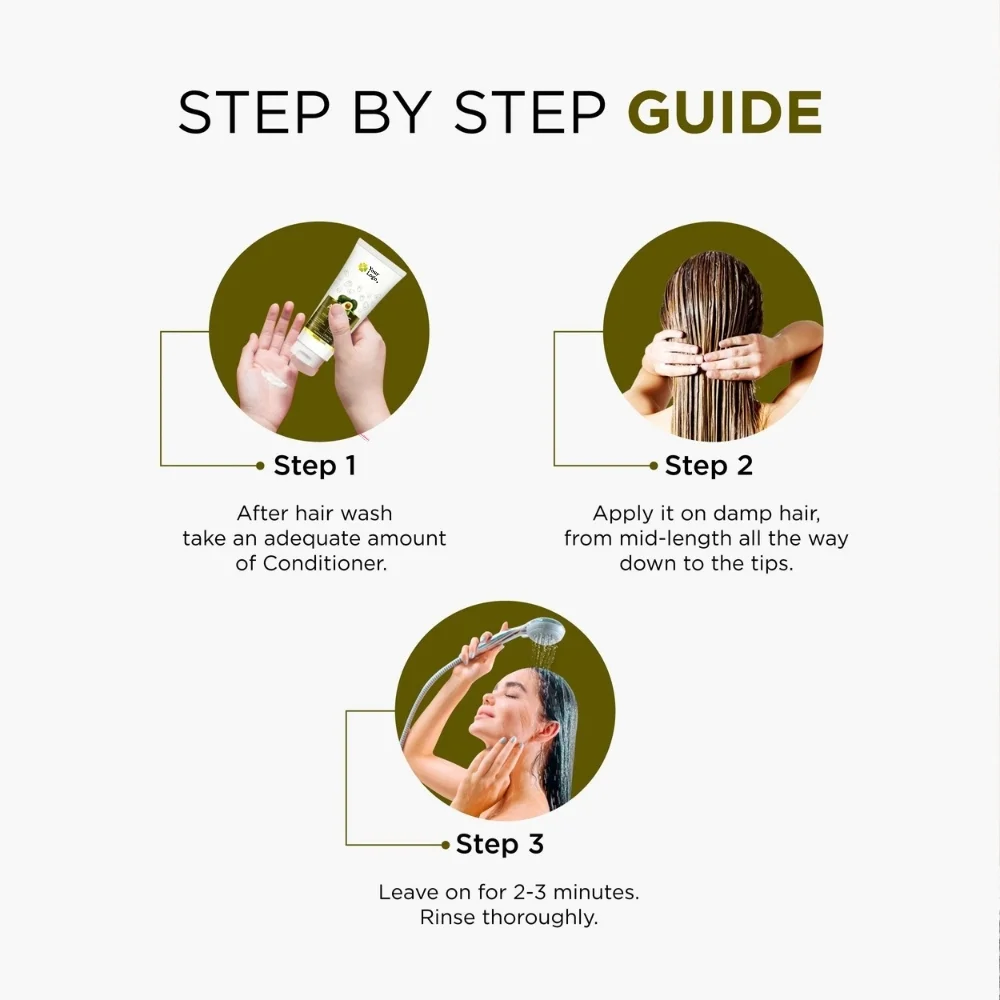 STEP BY STEP GUIDE

Your Logo

Step 1

After hair wash take an adequate amount of Conditioner.

Step 2

Apply it on damp hair, from mid-length all the way down to the tips.

Step 3

Leave on for 2-3 minutes. Rinse thoroughly.