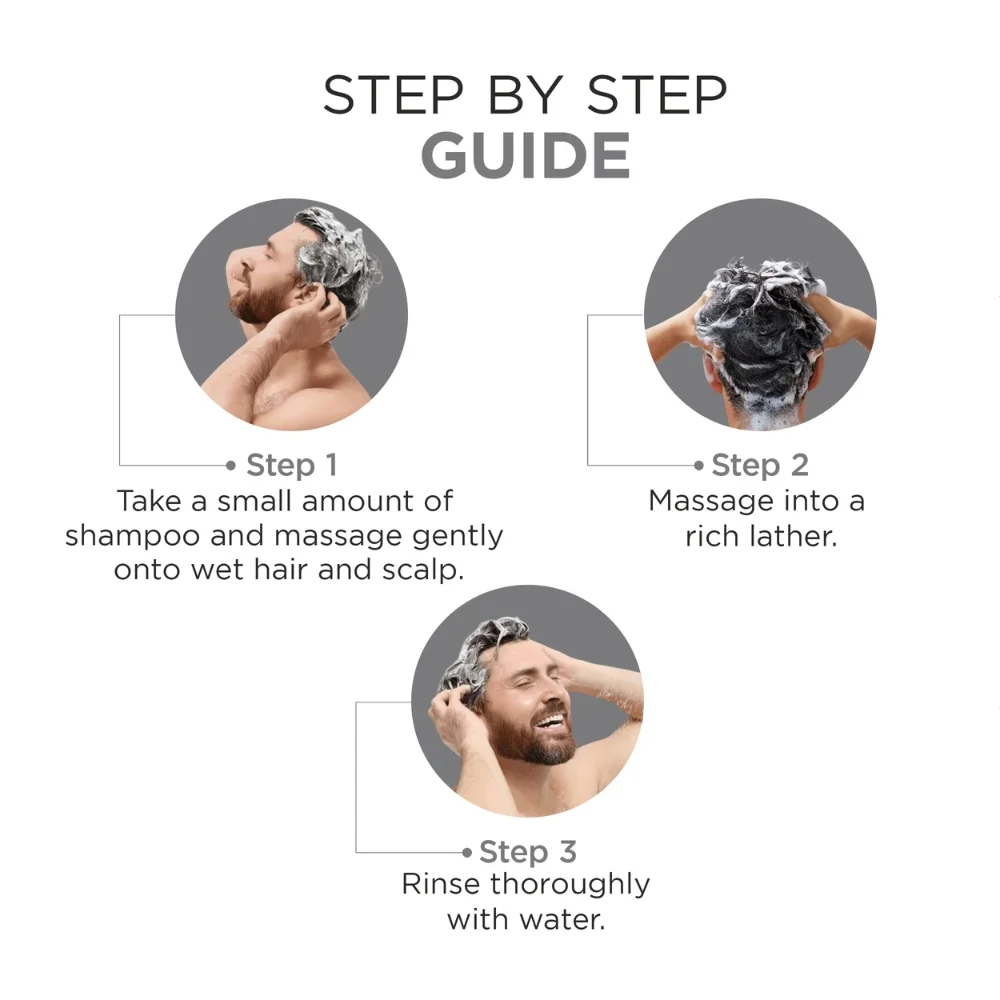 STEP BY STEP
GUIDE

Step 1
Take a small amount of shampoo and massage gently onto wet hair and scalp.

Step 2
Massage into a rich lather.

Step 3
Rinse thoroughly with water.