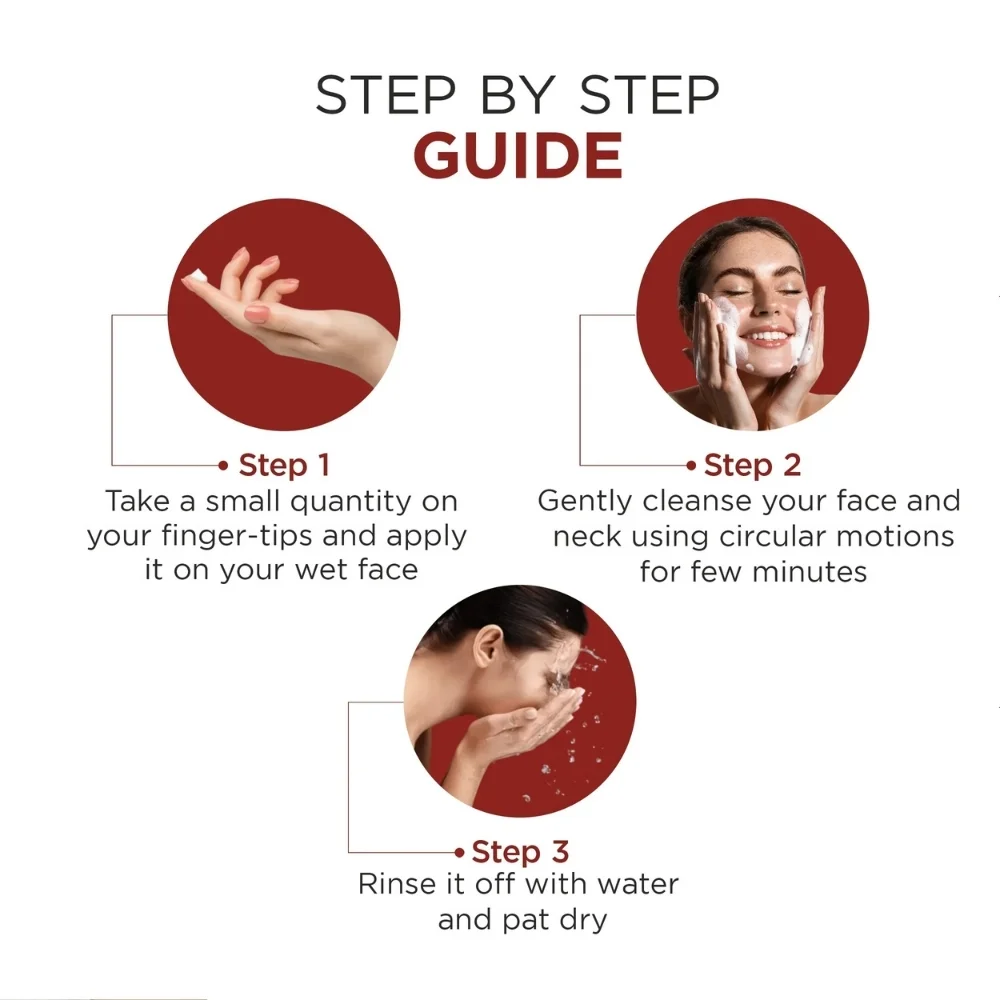 STEP BY STEP
GUIDE

Step 1
Take a small quantity on your finger-tips and apply it on your wet face

Step 2
Gently cleanse your face and neck using circular motions for few minutes

Step 3
Rinse it off with water and pat dry